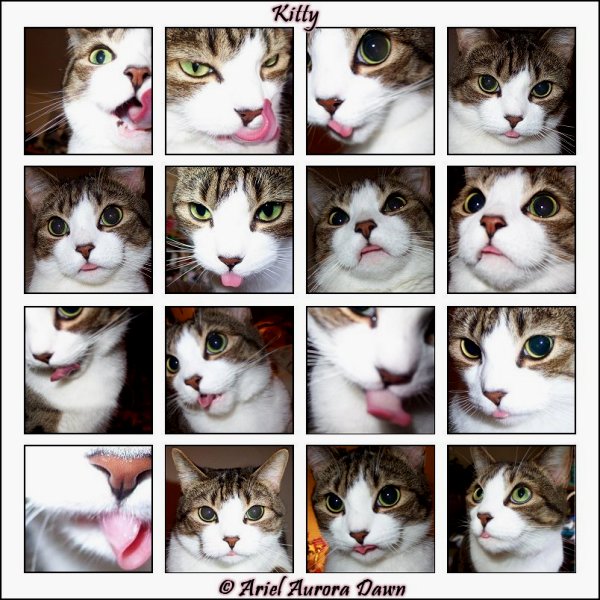 Kitty

© Ariel Aurora Dawn