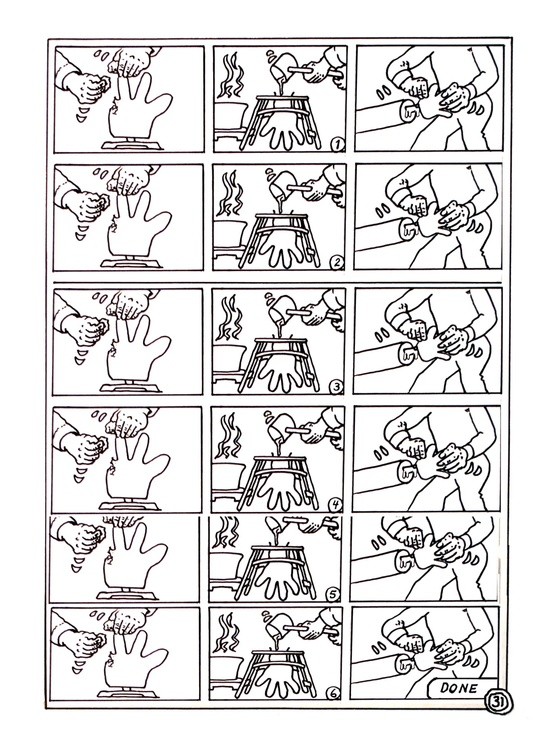 1

2

3

4

5

6

DONE

31