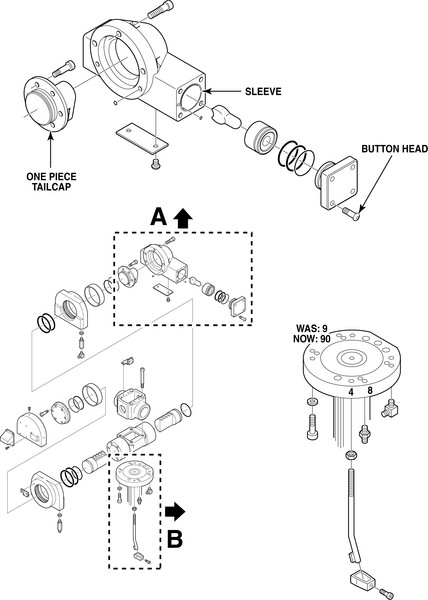 SLEEVE

BUTTON HEAD

ONE PIECE TAILCAP

A

WAS: 9
NOW: 90

4
8

B